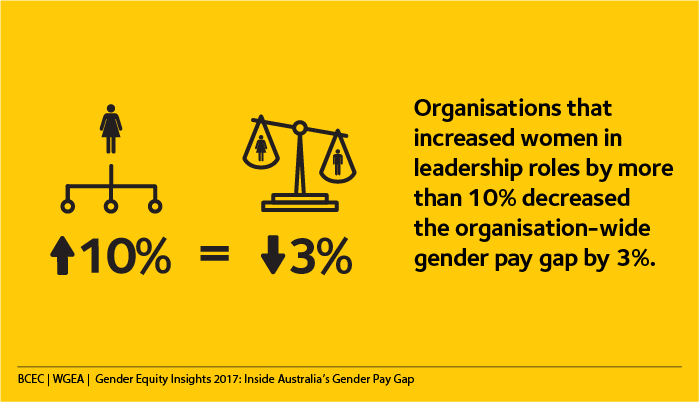 ↑10% = ↓3%

Organisations that increased women in leadership roles by more than 10% decreased the organisation-wide gender pay gap by 3%.

BCEC | WGEA | Gender Equity Insights 2017: Inside Australia's Gender Pay Gap